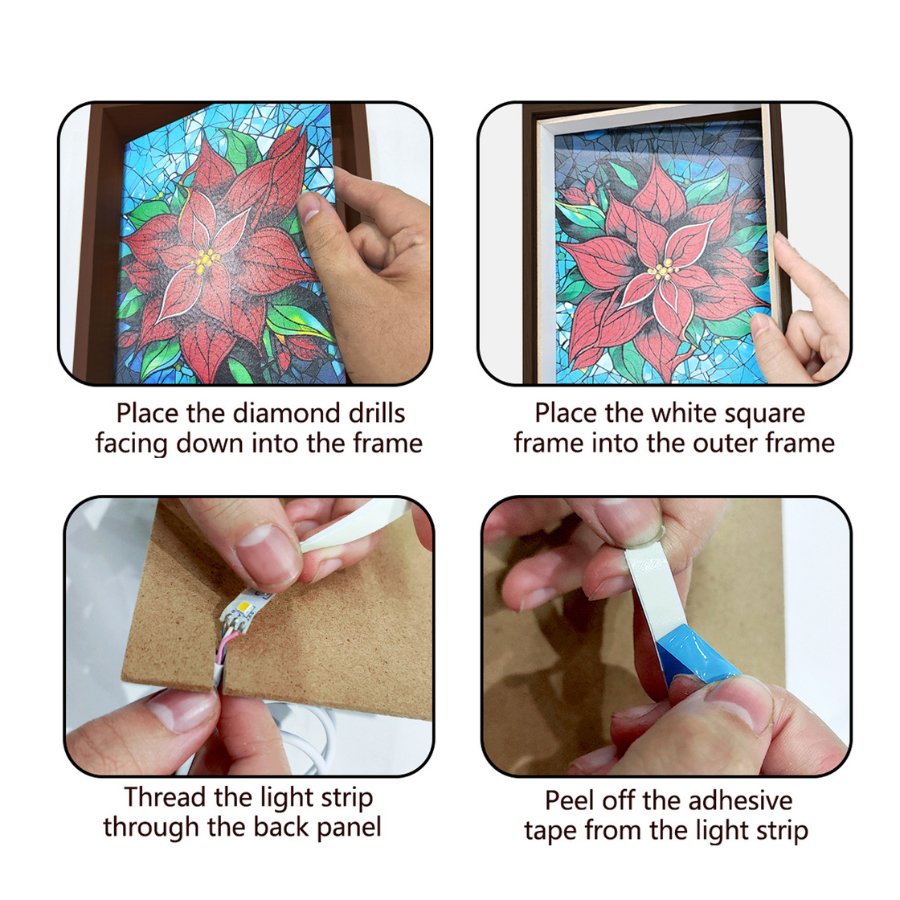 Place the diamond drills facing down into the frame

Place the white square frame into the outer frame

Thread the light strip through the back panel

Peel off the adhesive tape from the light strip