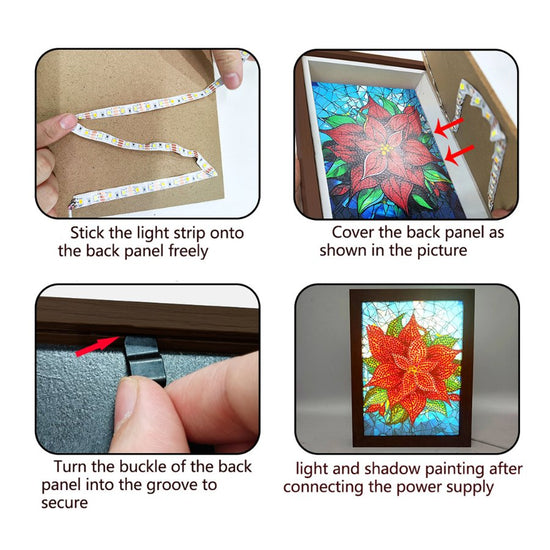 Stick the light strip onto the back panel freely

Cover the back panel as shown in the picture

Turn the buckle of the back panel into the groove to secure

light and shadow painting after connecting the power supply