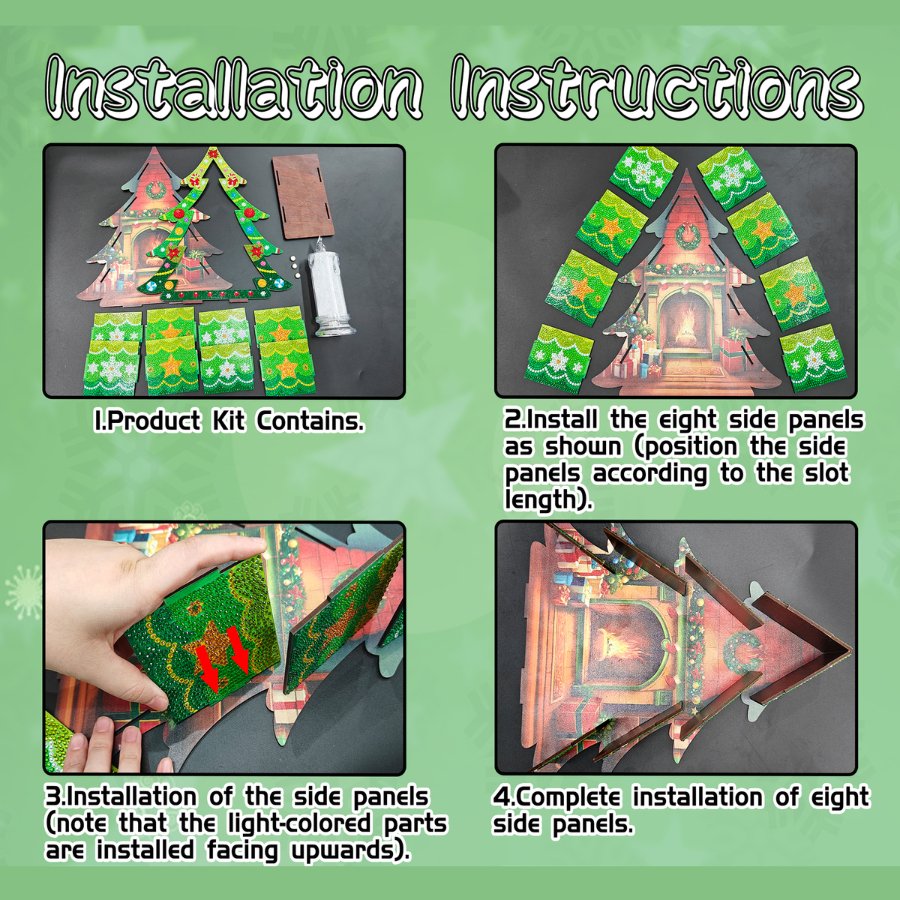 Installation Instructions

1.Product Kit Contains.

2.Install the eight side panels as shown (position the side panels according to the slot length).

3.Installation of the side panels (note that the light-colored parts are installed facing upwards).

4.Complete installation of eight side panels.