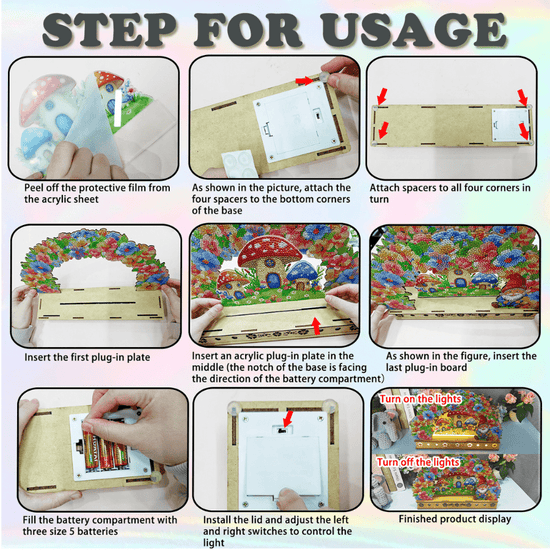 STEP FOR USAGE

Peel off the protective film from the acrylic sheet

As shown in the picture, attach the four spacers to the bottom corners of the base

Attach spacers to all four corners in turn

Insert the first plug-in plate

Insert an acrylic plug-in plate in the middle (the notch of the base is facing the direction of the battery compartment)

As shown in the figure, insert the last plug-in board

Fill the battery compartment with three size 5 batteries

Install the lid and adjust the left and right switches to control the light

Turn on the lights

Turn off the lights

Finished product display