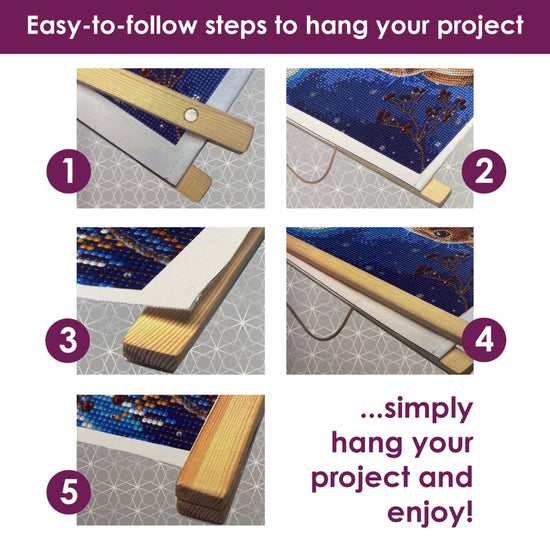 Easy-to-follow steps to hang your project

1

2

3

4

5

...simply hang your project and enjoy!